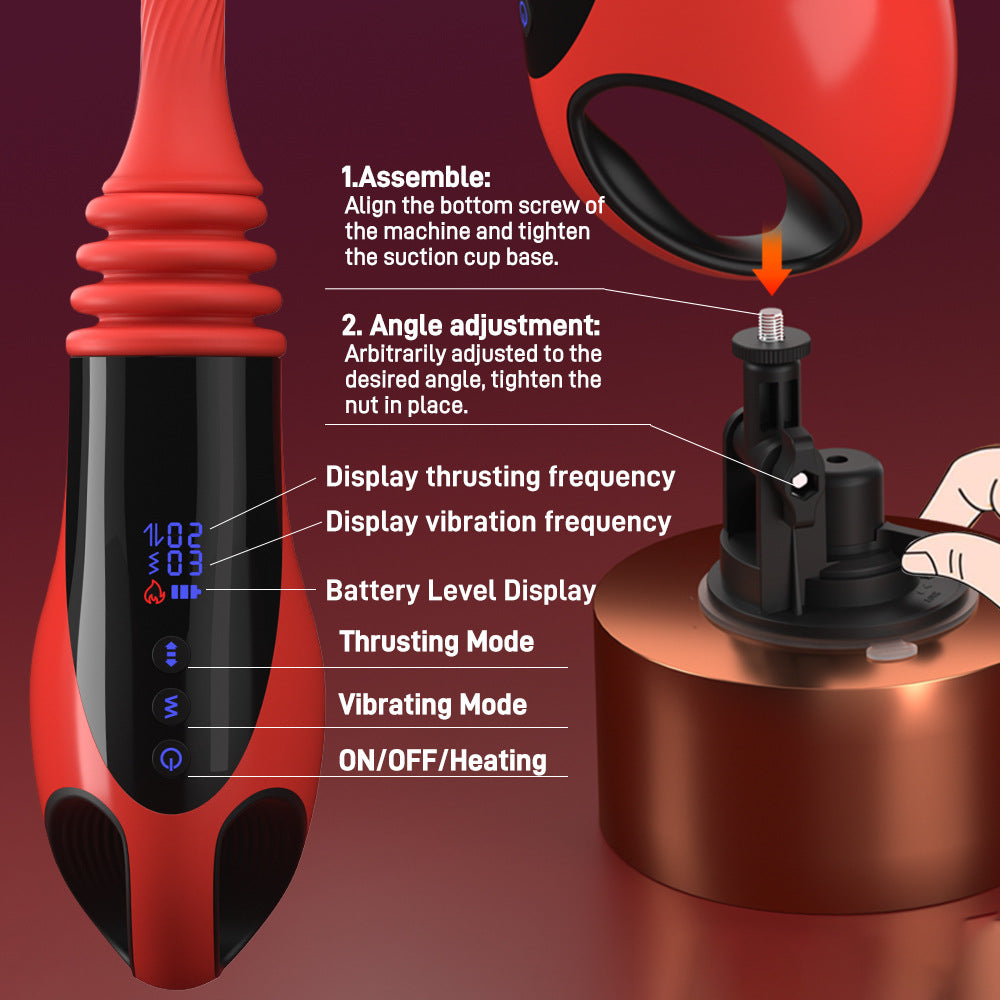 1.Assemble:
Align the bottom screw of the machine and tighten the suction cup base.

2. Angle adjustment:
Arbitrarily adjusted to the desired angle, tighten the nut in place.

02
03

Display thrusting frequency
Display vibration frequency
Battery Level Display
Thrusting Mode
Vibrating Mode
ON/OFF/Heating