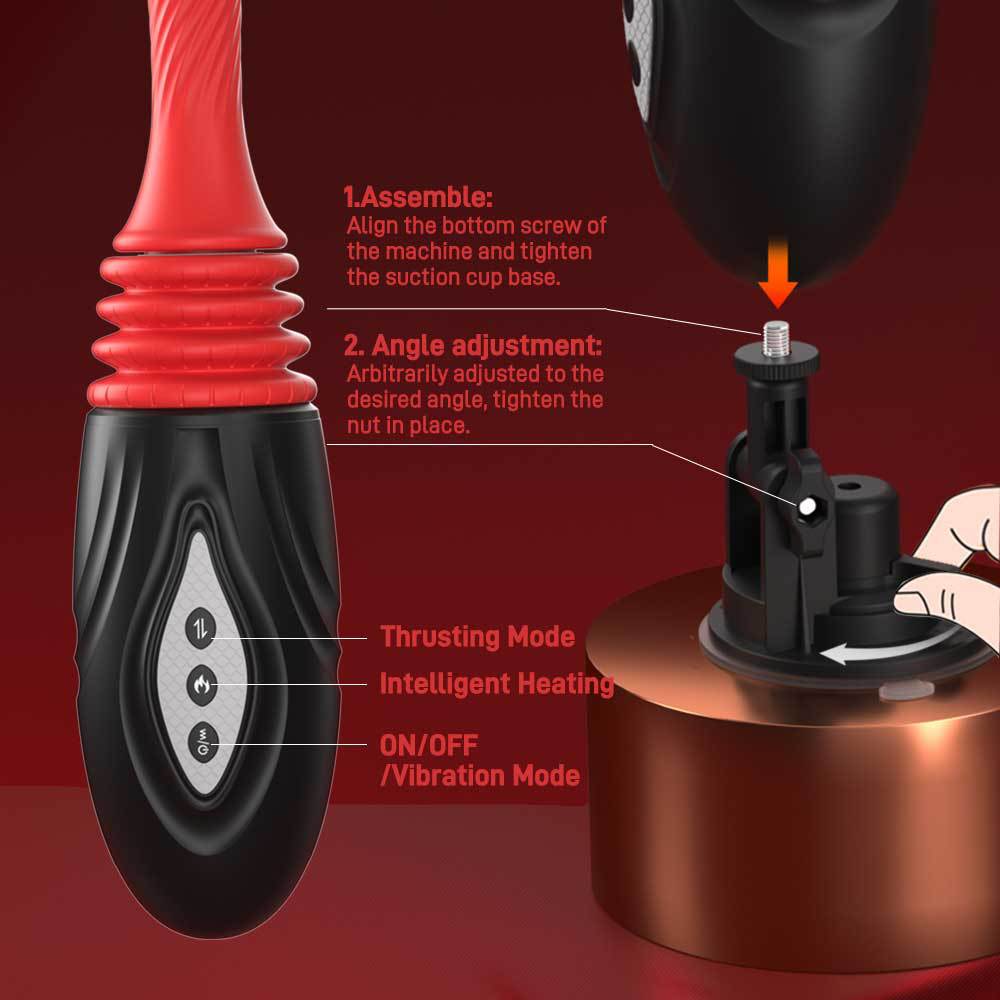 1.Assemble:
Align the bottom screw of the machine and tighten the suction cup base.

2. Angle adjustment:
Arbitrarily adjusted to the desired angle, tighten the nut in place.

Thrusting Mode

Intelligent Heating

ON/OFF
/Vibration Mode