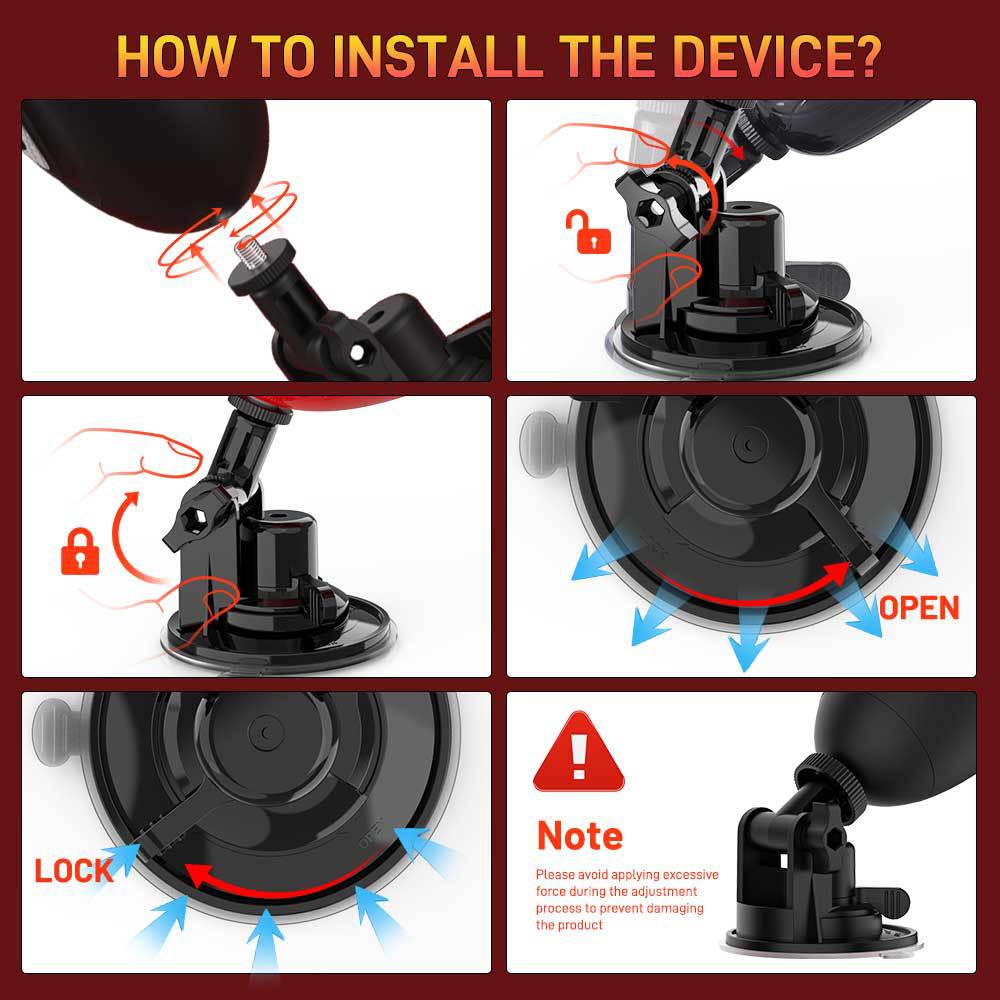 HOW TO INSTALL THE DEVICE?

OPEN

LOCK

Note

Please avoid applying excessive force during the adjustment process to prevent damaging the product